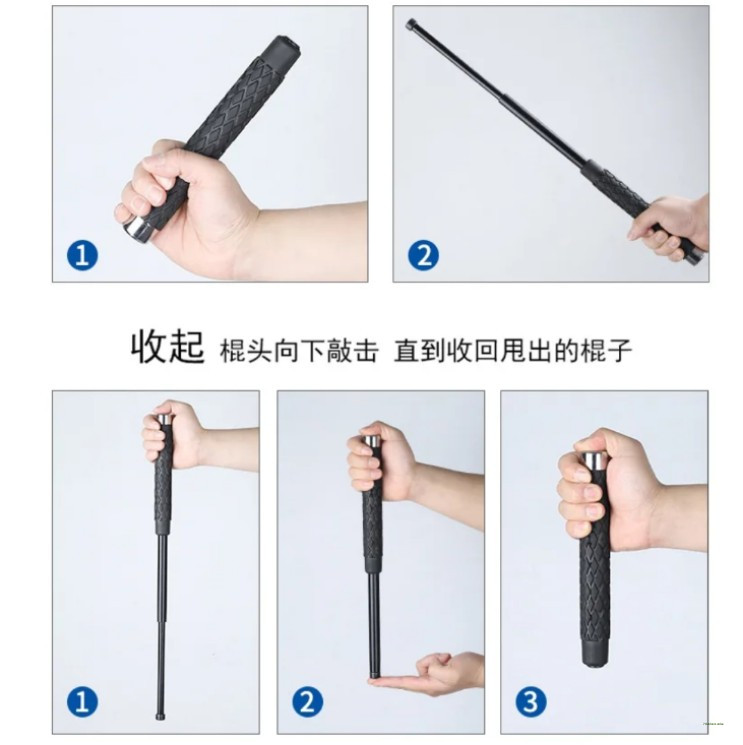 1

2

收起 棍头向下敲击 直到收回甩出的棍子

1

2

3