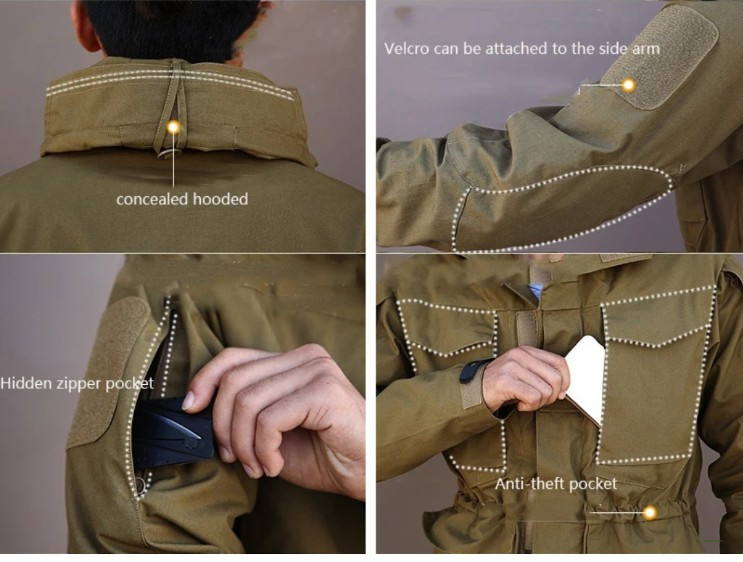 concealed hooded

Velcro can be attached to the side arm

Hidden zipper pocket

Anti-theft pocket