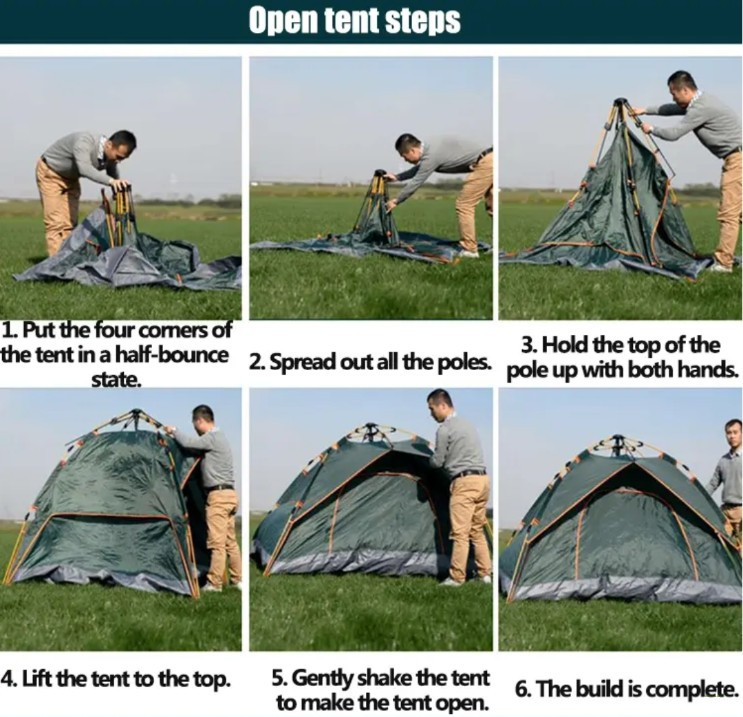 Open tent steps

1. Put the four corners of the tent in a half-bounce state.

2. Spread out all the poles.

3. Hold the top of the pole up with both hands.

4. Lift the tent to the top.

5. Gently shake the tent to make the tent open.

6. The build is complete.