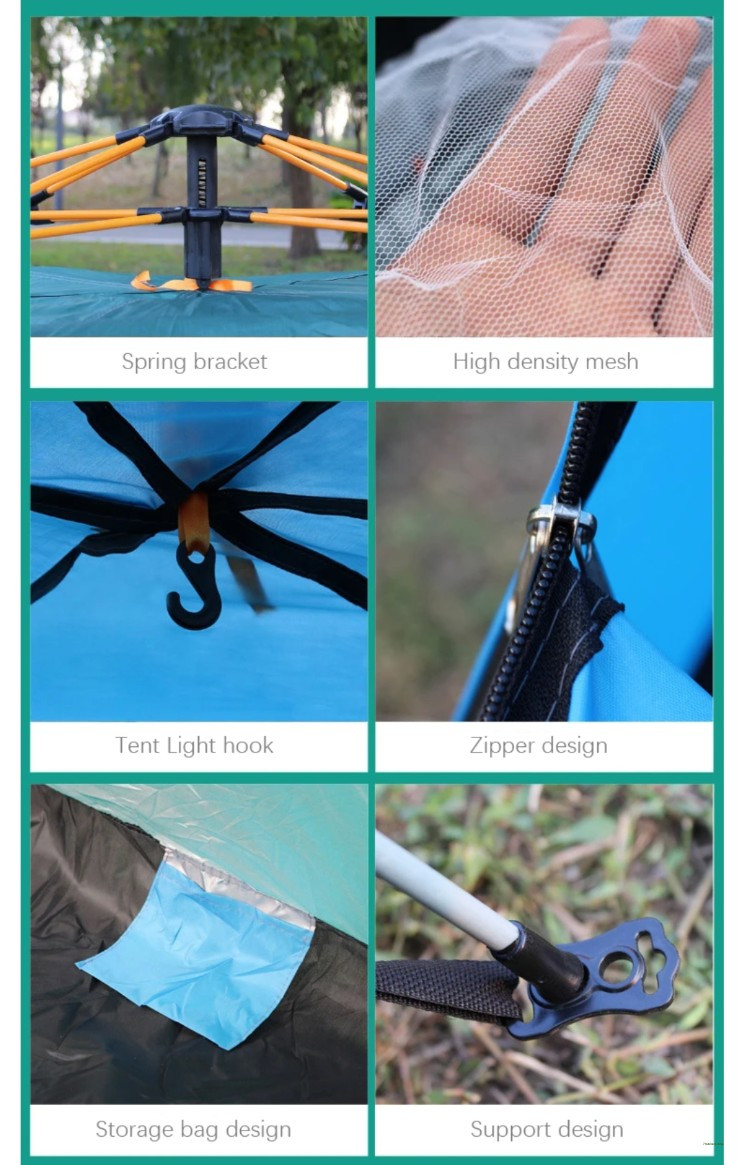 Spring bracket

High density mesh

Tent Light hook

Zipper design

Storage bag design

Support design